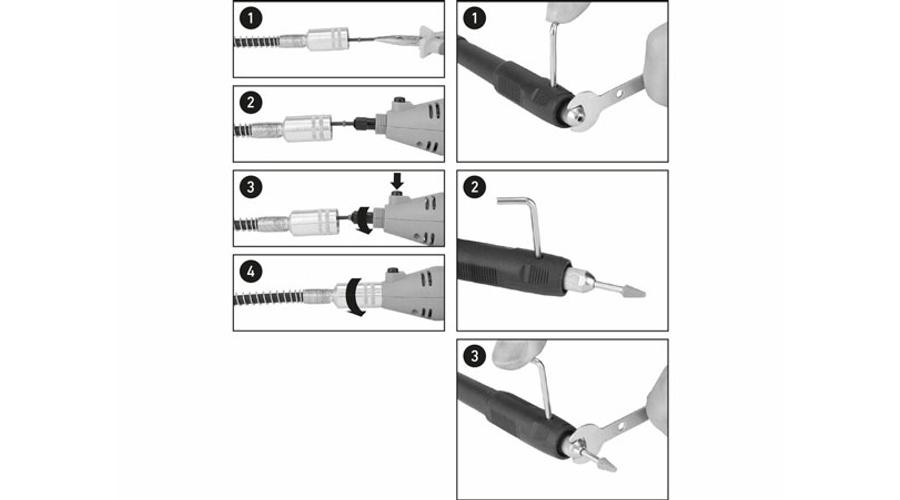 1
2
3
4
1
2
3